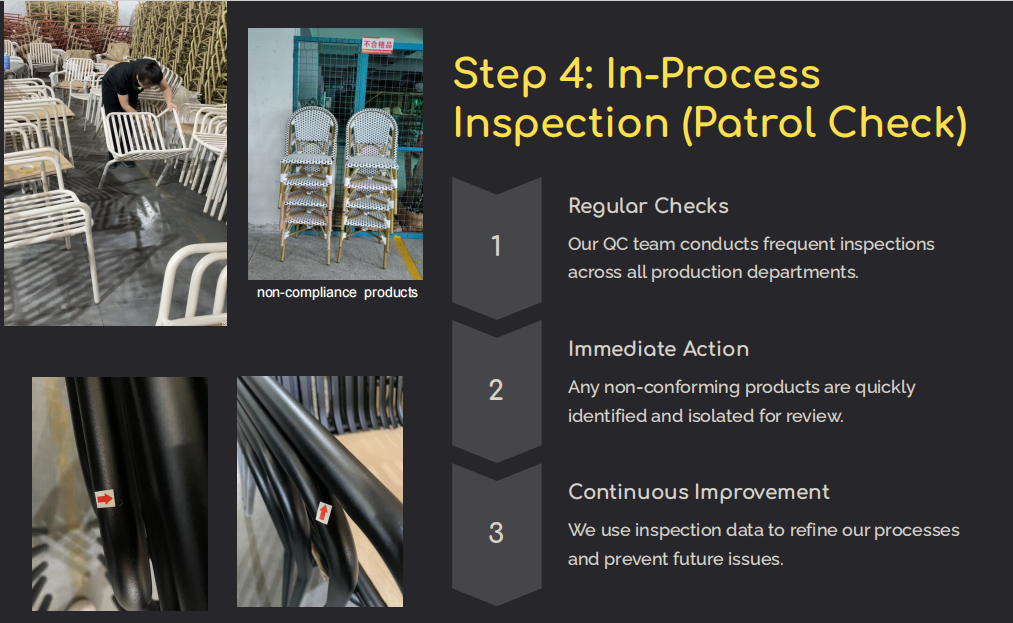 不合格品

non-compliance products

Step 4: In-Process Inspection (Patrol Check)

1

Regular Checks

Our QC team conducts frequent inspections across all production departments.

2

Immediate Action

Any non-conforming products are quickly identified and isolated for review.

3

Continuous Improvement

We use inspection data to refine our processes and prevent future issues.